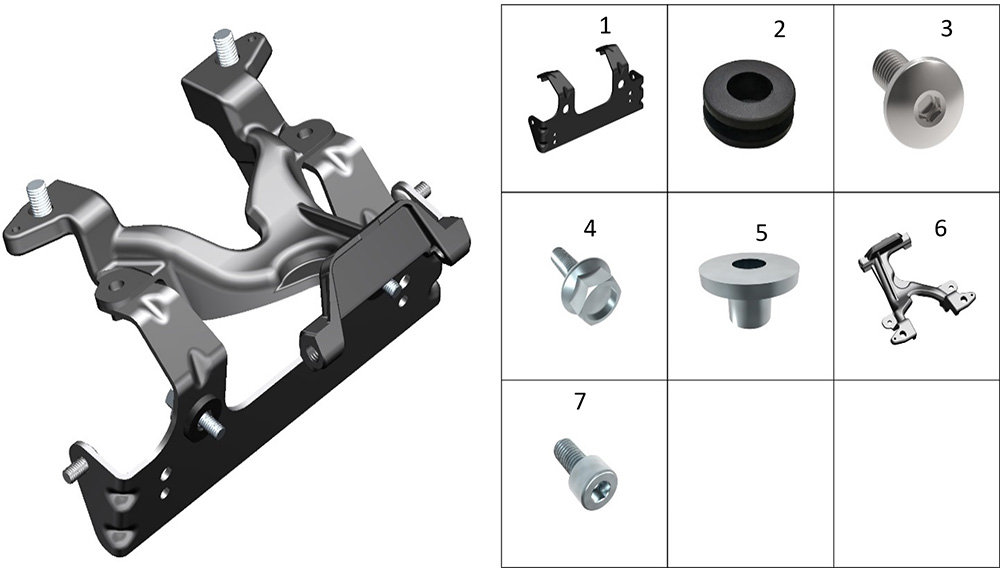 | 1 | 2 | 3 |
|---|---|---|
| 4 | 5 | 6 |
| 7 | | |