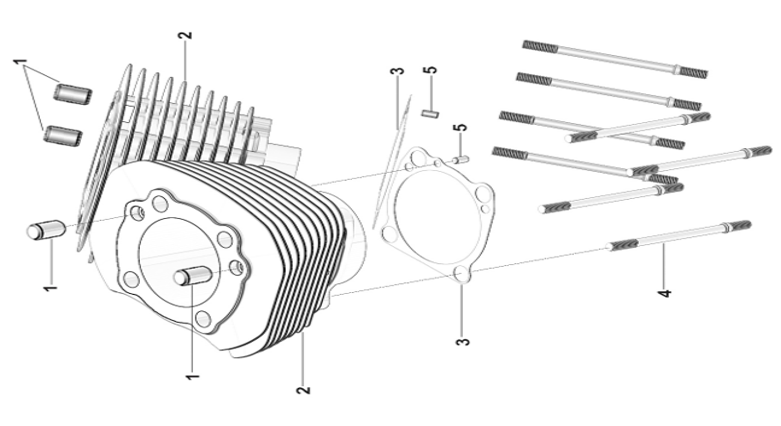 1
2
3
5
5
1
1
2
3
4