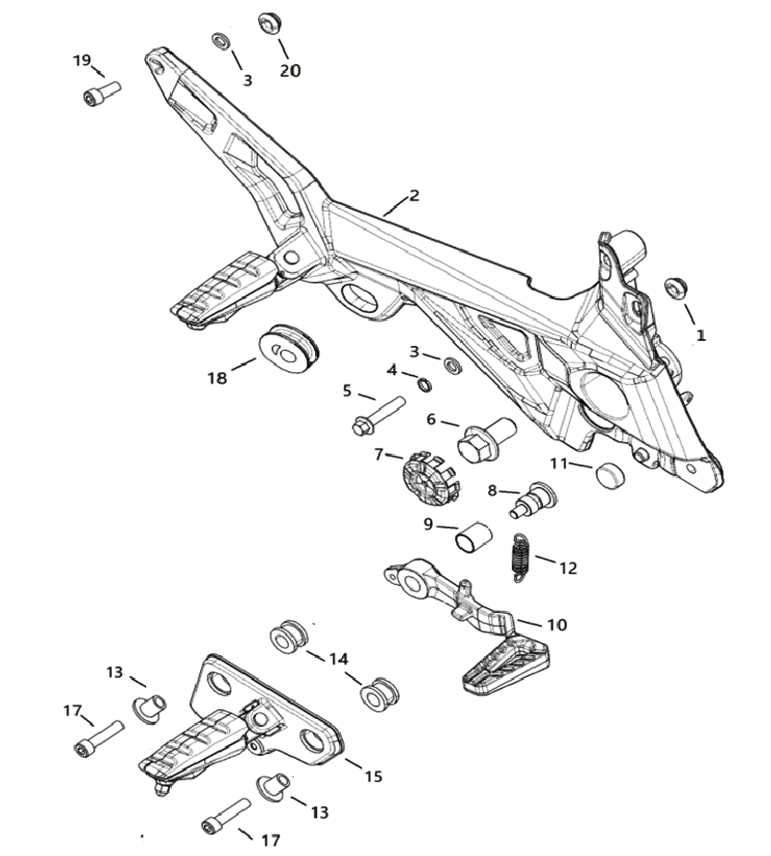 19
3
20
2
1
18
3
4
5
6
7
11
8
9
12
10
14
13
17
15
13
17