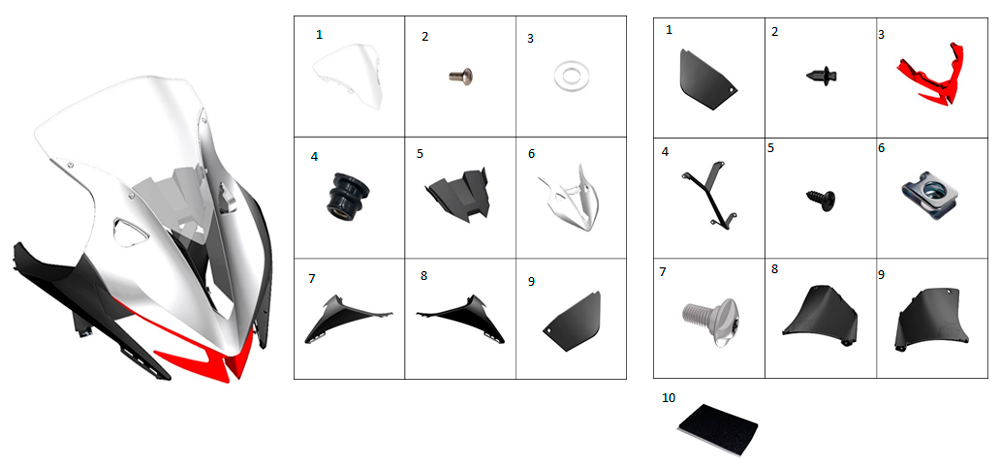 | 1 | 2 | 3 |
|---|---|---|
| 4 | 5 | 6 |
| 7 | 8 | 9 |

| 1 | 2 | 3 |
|---|---|---|
| 4 | 5 | 6 |
| 7 | 8 | 9 |

10