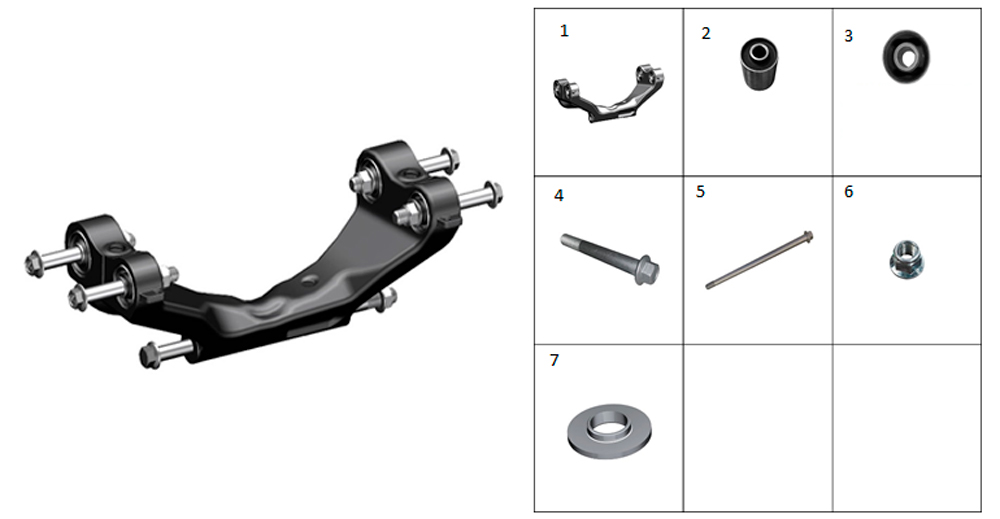 | 1 | 2 | 3 |
|---|---|---|
| 4 | 5 | 6 |
| 7 | | |