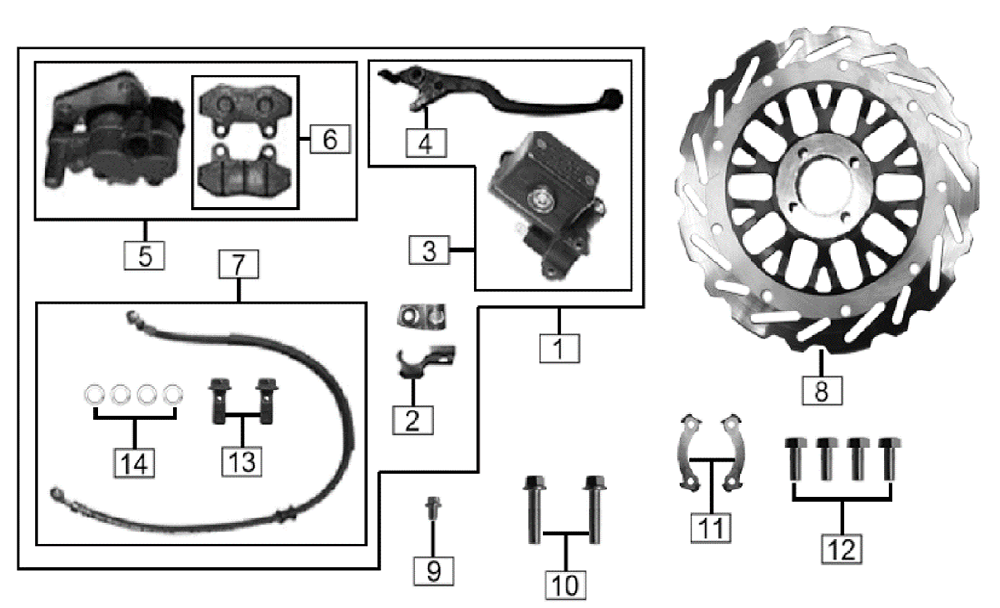 6
4
5
3
7
1
8
2
14
13
11
12
9
10