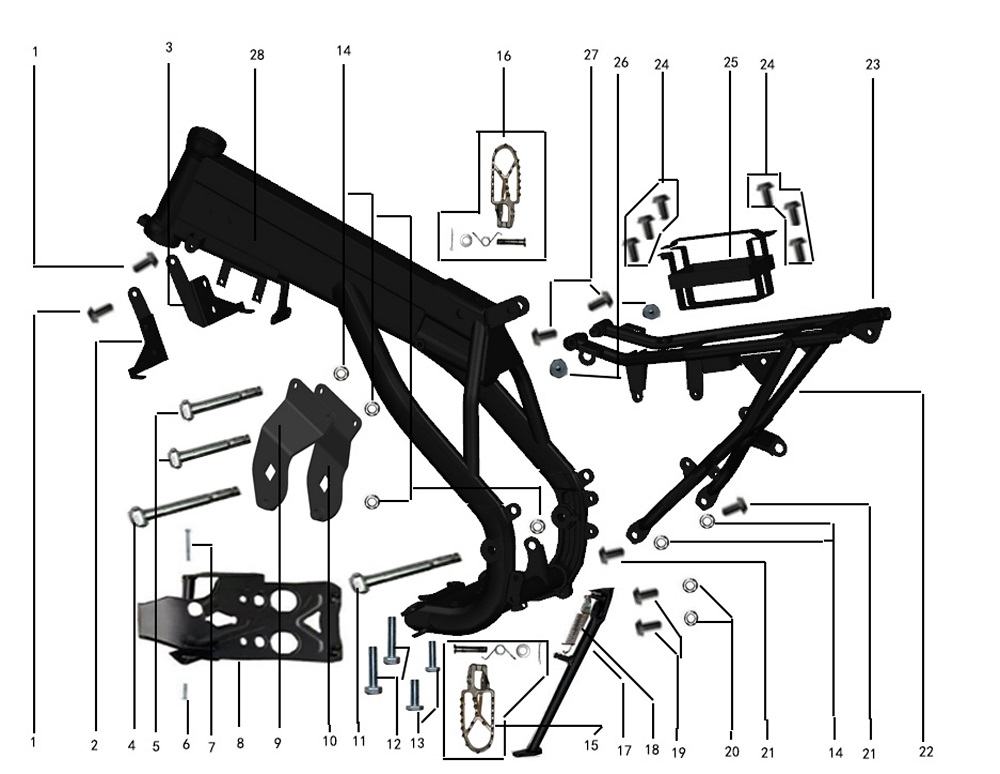 1
3
28
14
16
27
26
24
25
24
23
1
2
4
5
6
7
8
9
10
11
12
13
15
17
18
19
20
21
14
21
22