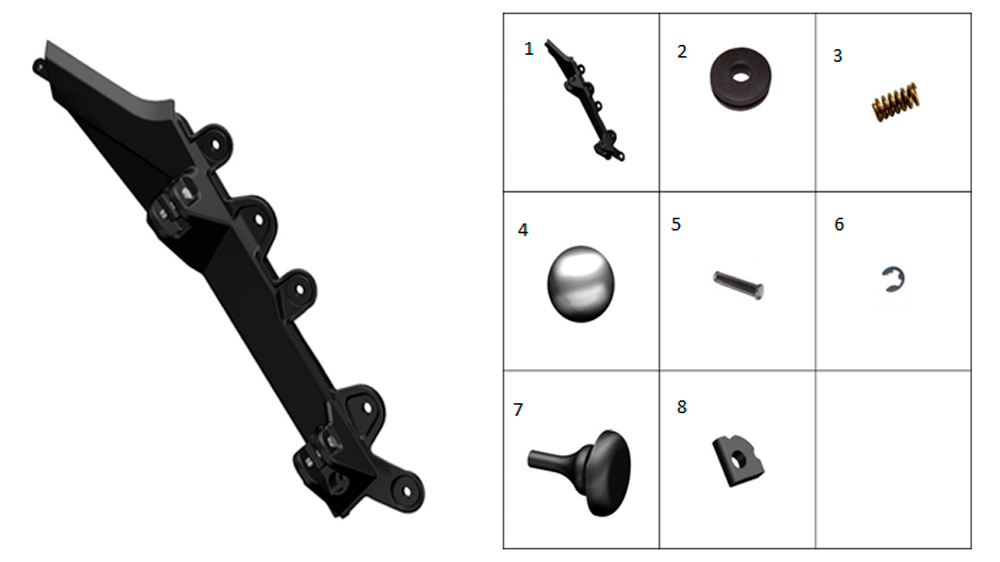 | 1 | 2 | 3 |
|---|---|---|
| 4 | 5 | 6 |
| 7 | 8 | |