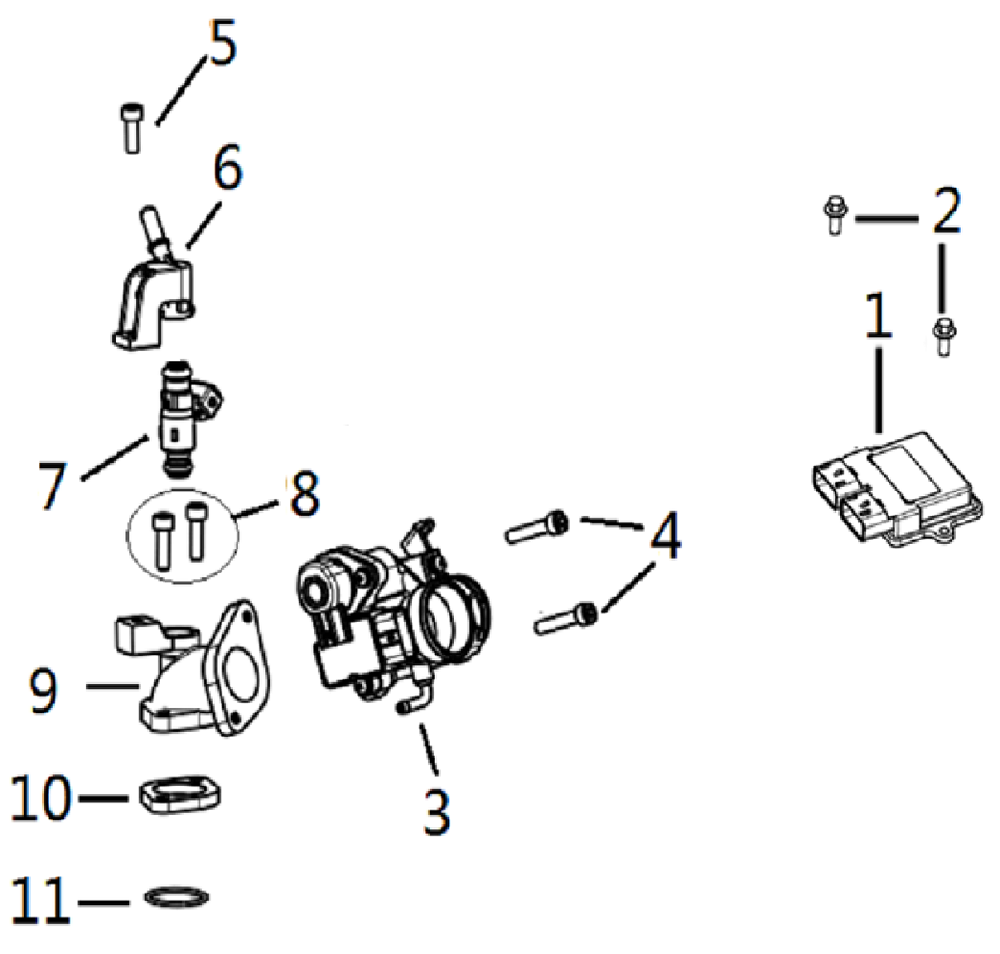 5
6
2
1
7
8
4
9
3
10
11