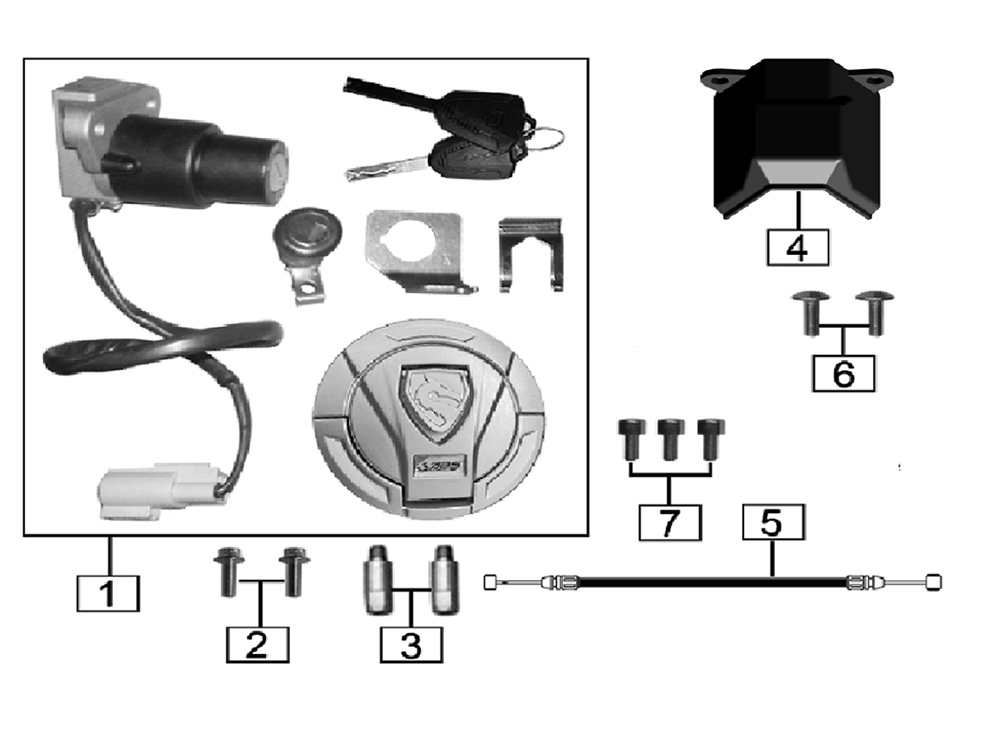 4

6

7

5

1

2

3