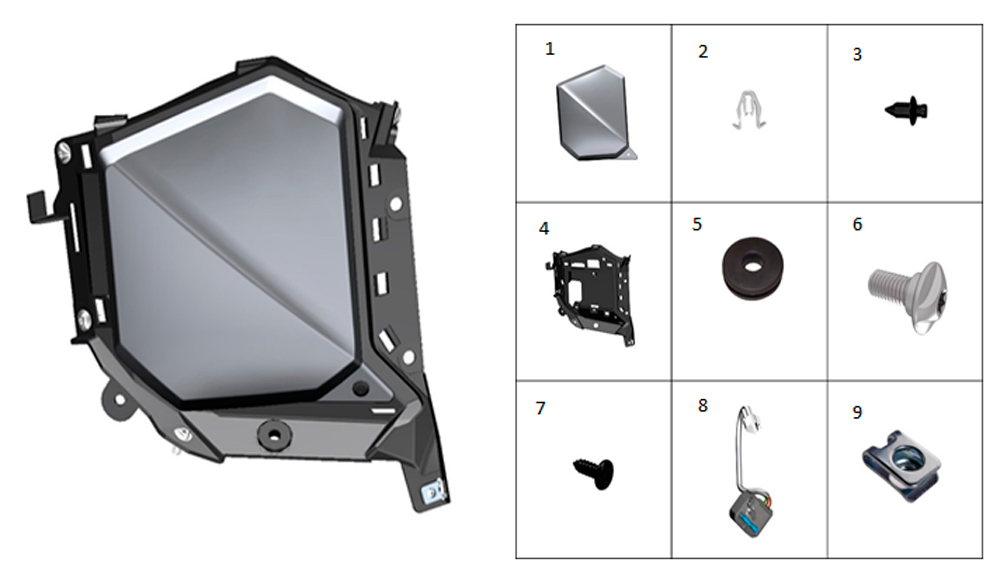 | 1 | 2 | 3 |
|---|---|---|
| 4 | 5 | 6 |
| 7 | 8 | 9 |