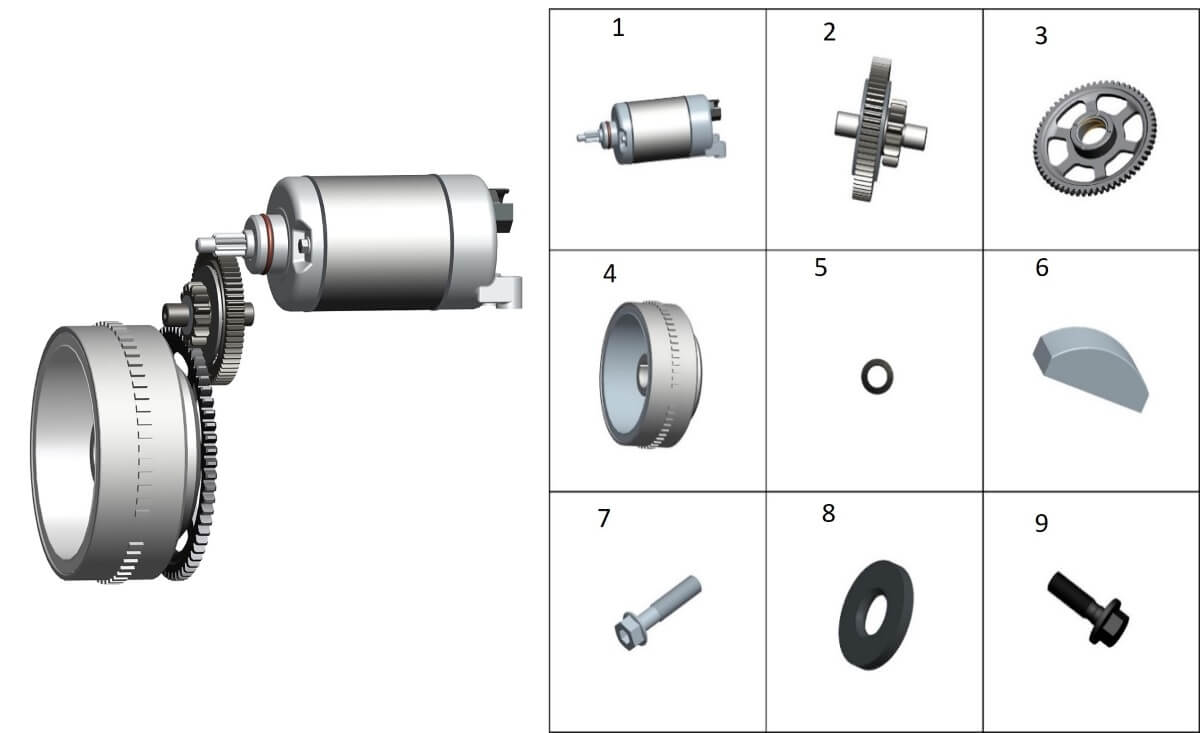 | 1 | 2 | 3 |
|---|---|---|
| 4 | 5 | 6 |
| 7 | 8 | 9 |