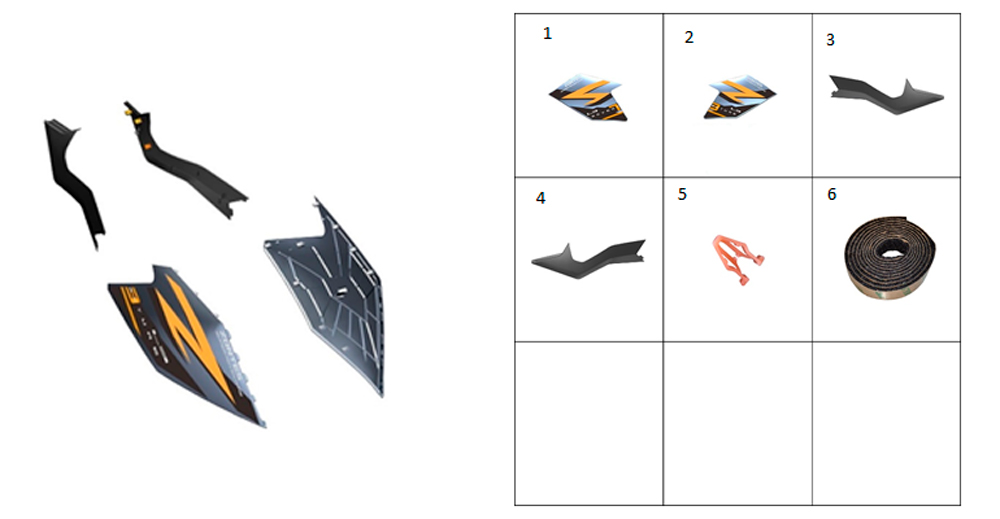 | 1 | 2 | 3 |
|---|---|---|
| 4 | 5 | 6 |
|  |  |  |