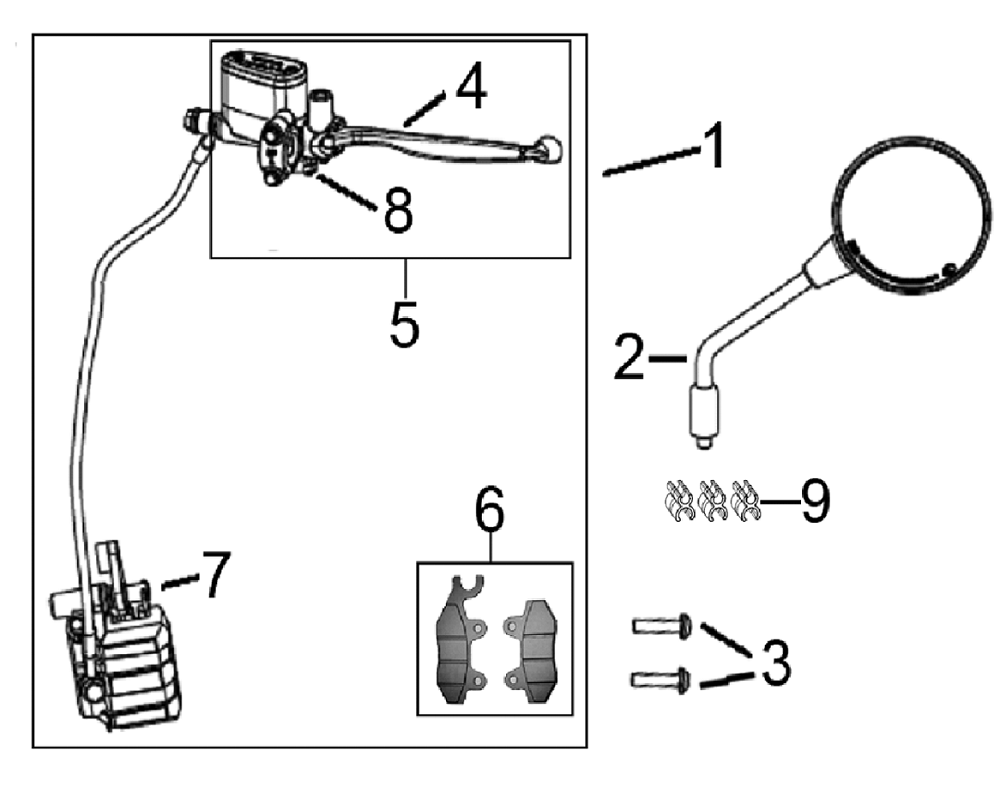 4
1
8
5
2
9
6
7
3