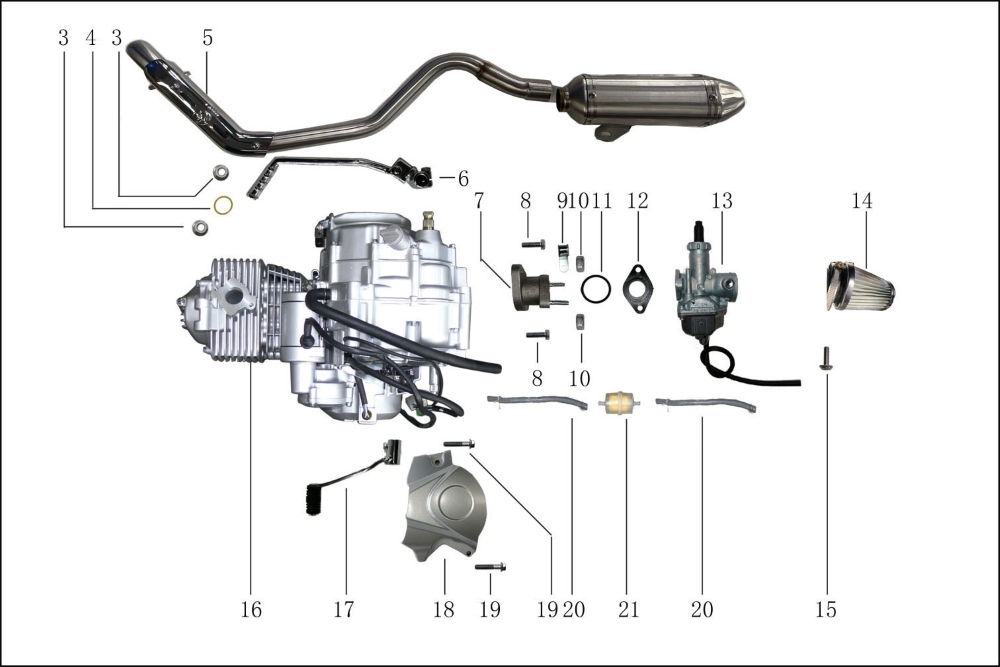 3 4 3 5

6

7 8 9 10 11 12 13 14

8 10

16 17 18 19 19 20 21 20 15