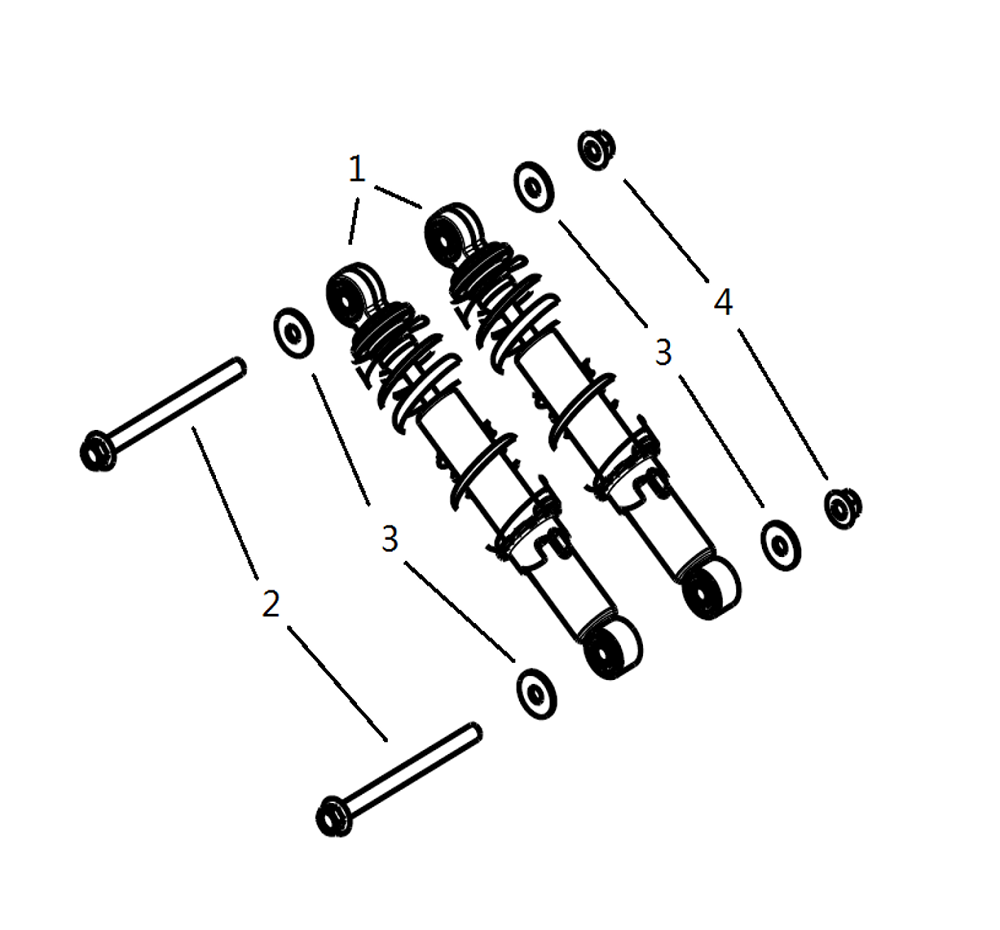 1
4
3
3
2