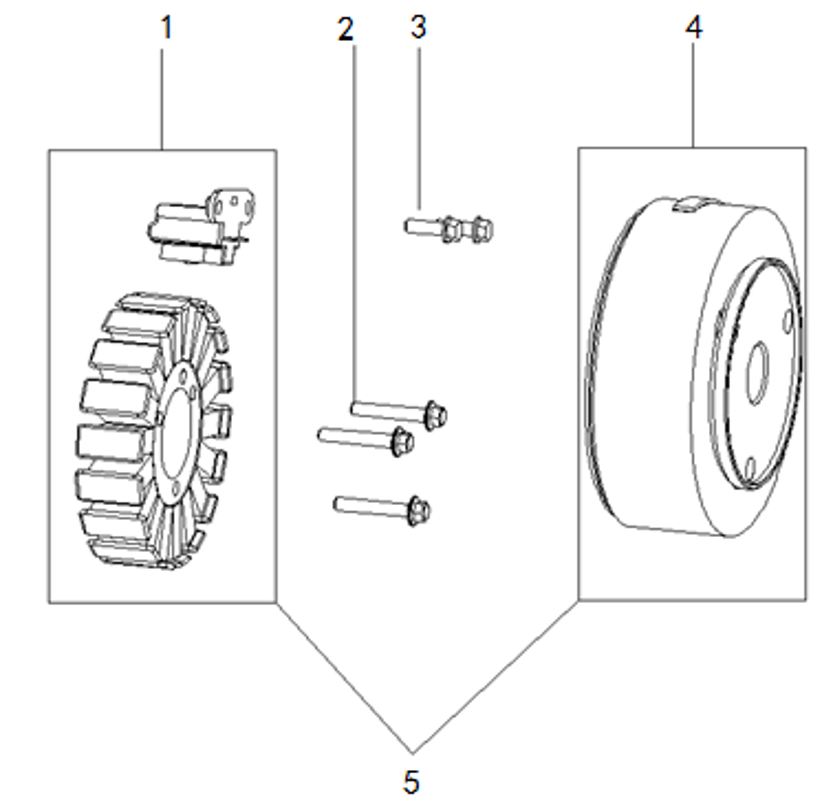 1

2

3

4

5