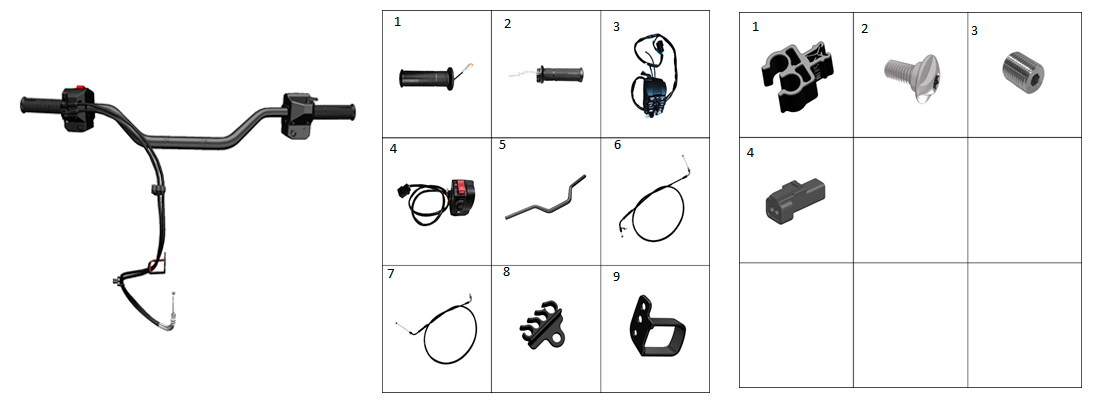 | 1 | 2 | 3 |
|---|---|---|
| 4 | 5 | 6 |
| 7 | 8 | 9 |

| 1 | 2 | 3 |
|---|---|---|
| 4 | | |
| | | |