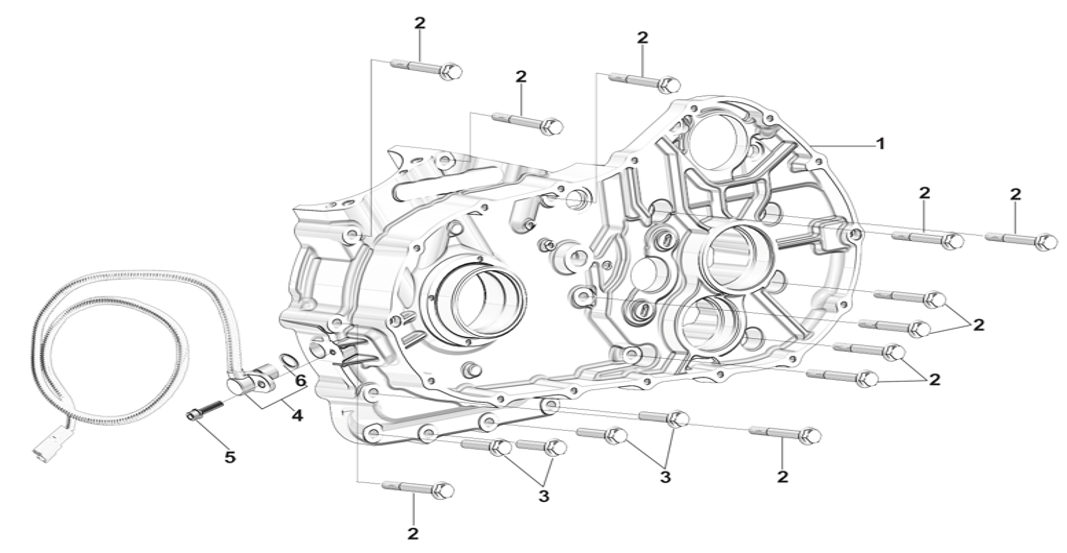 2
2
2
1
2
2
2
2
6
4
5
3
3
2
2