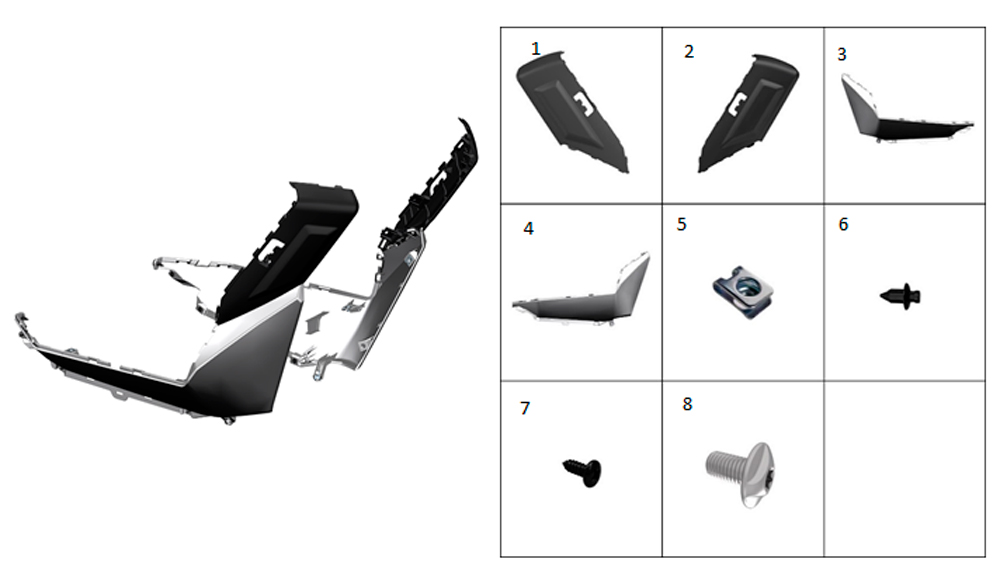 | 1 | 2 | 3 |
|---|---|---|
| 4 | 5 | 6 |
| 7 | 8 | |