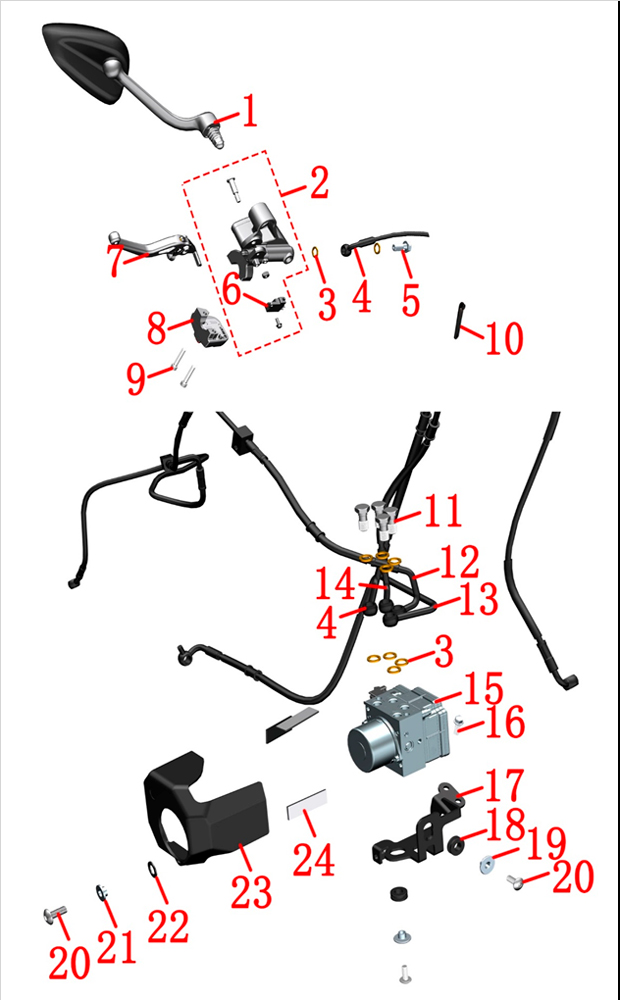 1
2
7
6
3
4
5
8
9
10
11
12
14
13
4
3
15
16
17
18
19
20
24
23
22
21
20