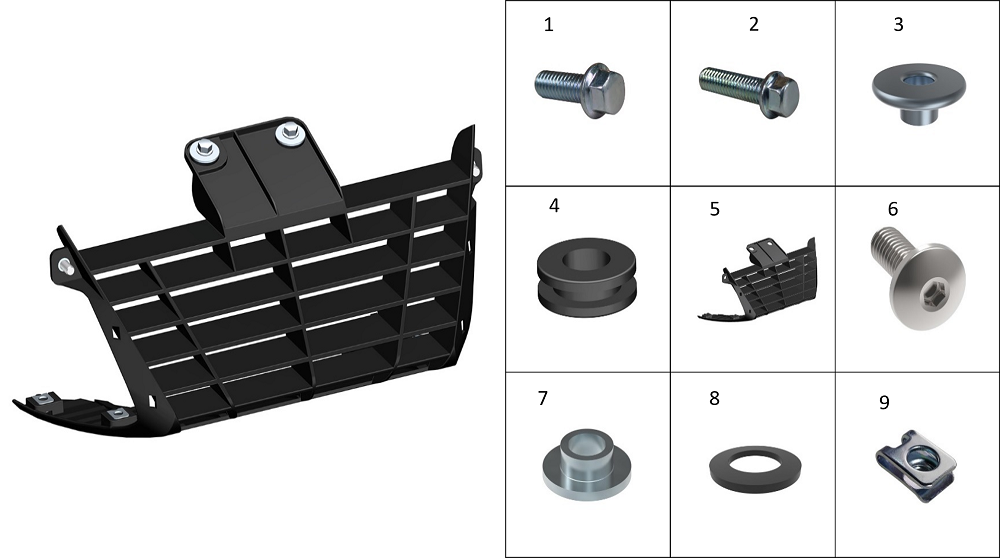 | 1 | 2 | 3 |
|---|---|---|
| 4 | 5 | 6 |
| 7 | 8 | 9 |