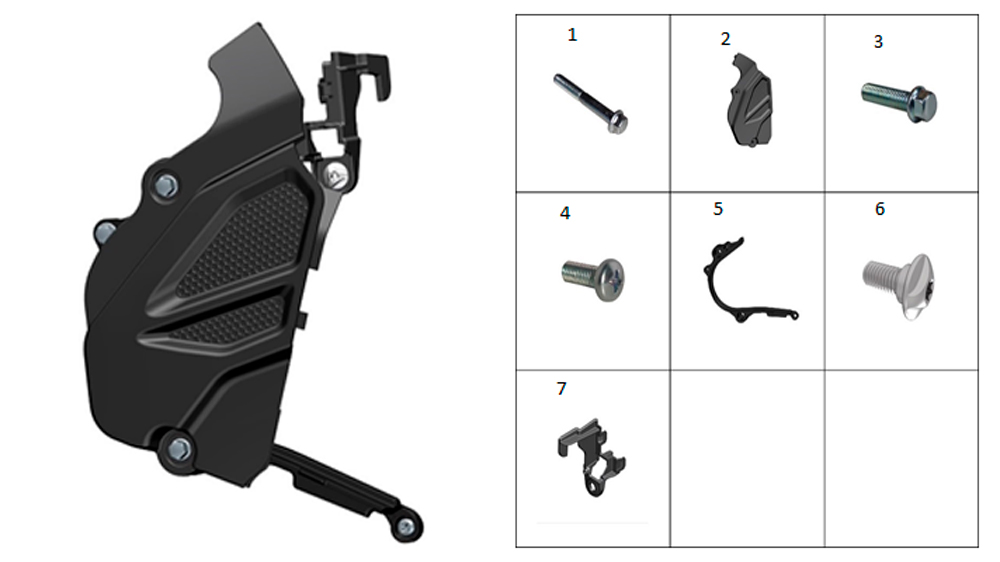 | 1 | 2 | 3 |
|---|---|---|
| 4 | 5 | 6 |
| 7 | | |