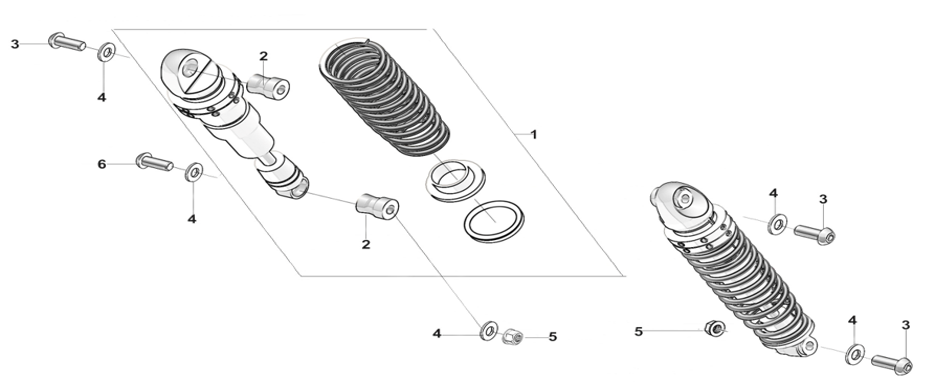 3
4
2
1
6
4
2
4
3
4
5
5
4
3