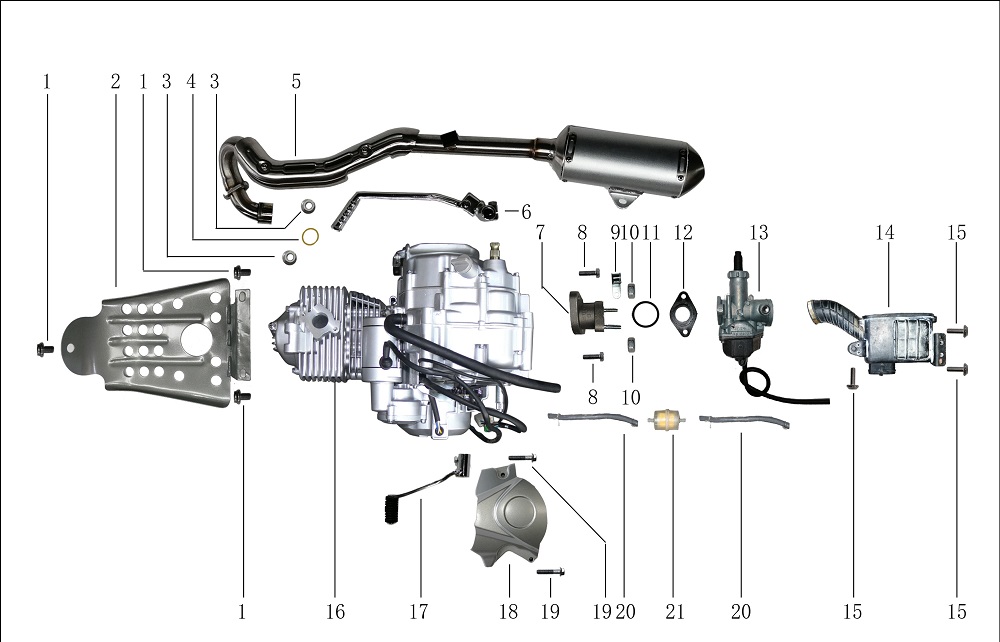 1 2 1 3 4 3 5

6

7 8 9 10 11 12 13 14 15

8 10

1 16 17 18 19 19 20 21 20 15 15