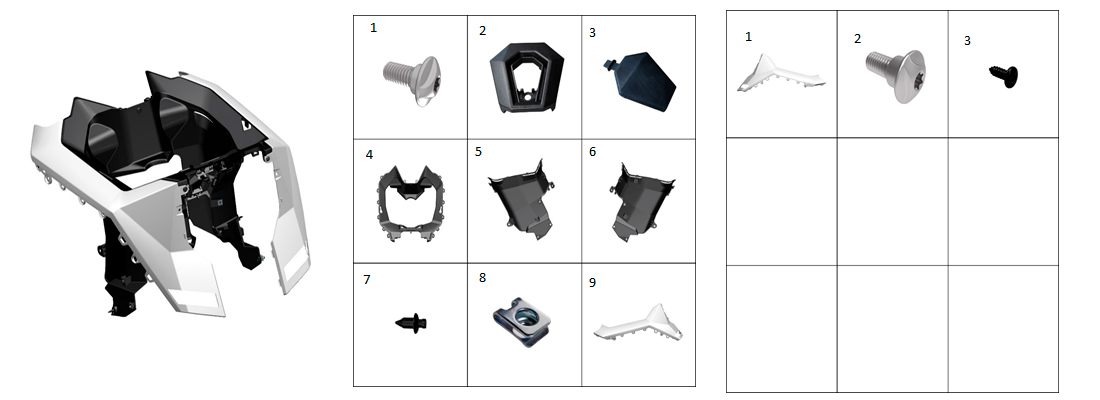 | 1 | 2 | 3 |
|---|---|---|
| 4 | 5 | 6 |
| 7 | 8 | 9 |

| 1 | 2 | 3 |
|---|---|---|
| | | |
| | | |