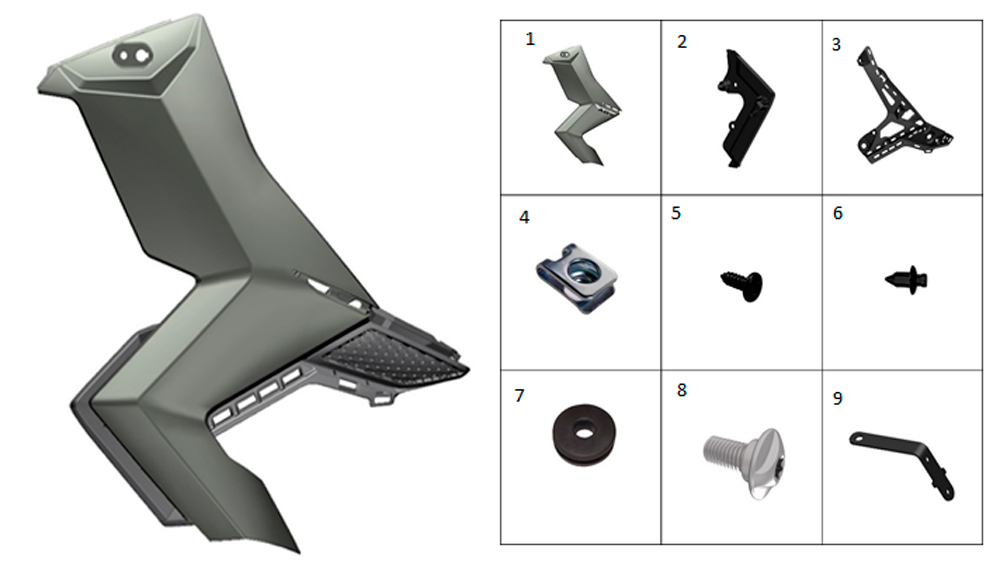 | 1 | 2 | 3 |
|---|---|---|
| 4 | 5 | 6 |
| 7 | 8 | 9 |