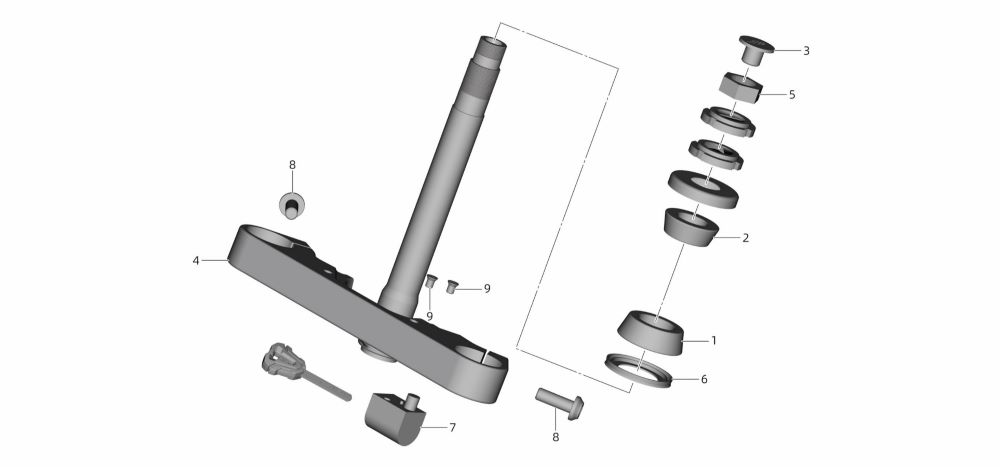 3
5
8
2
4
9
9
1
6
7
8