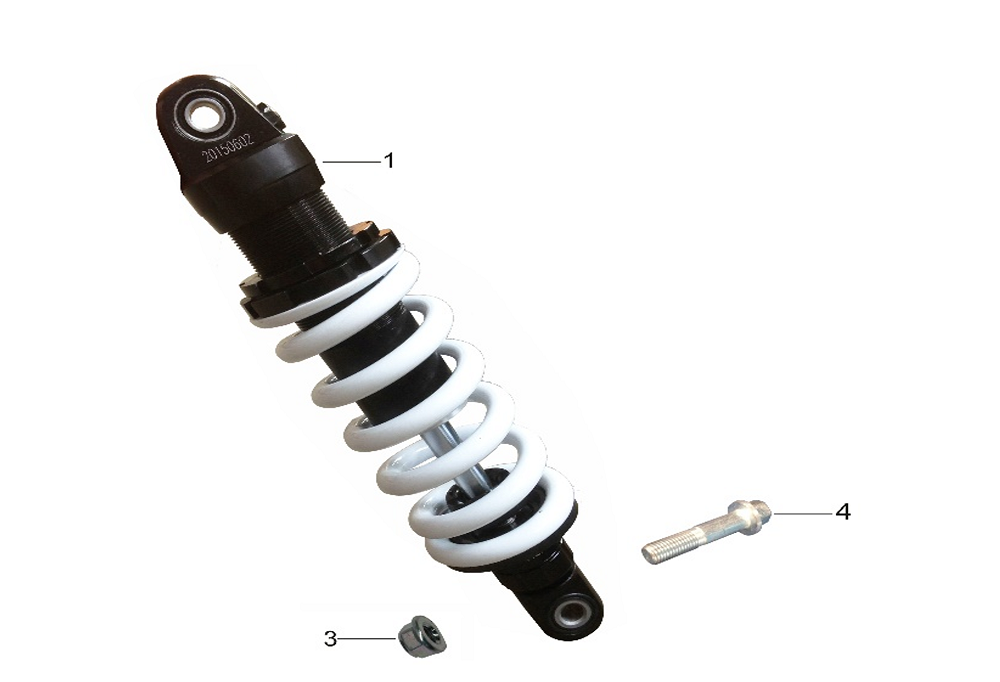 20150602
1
4
3