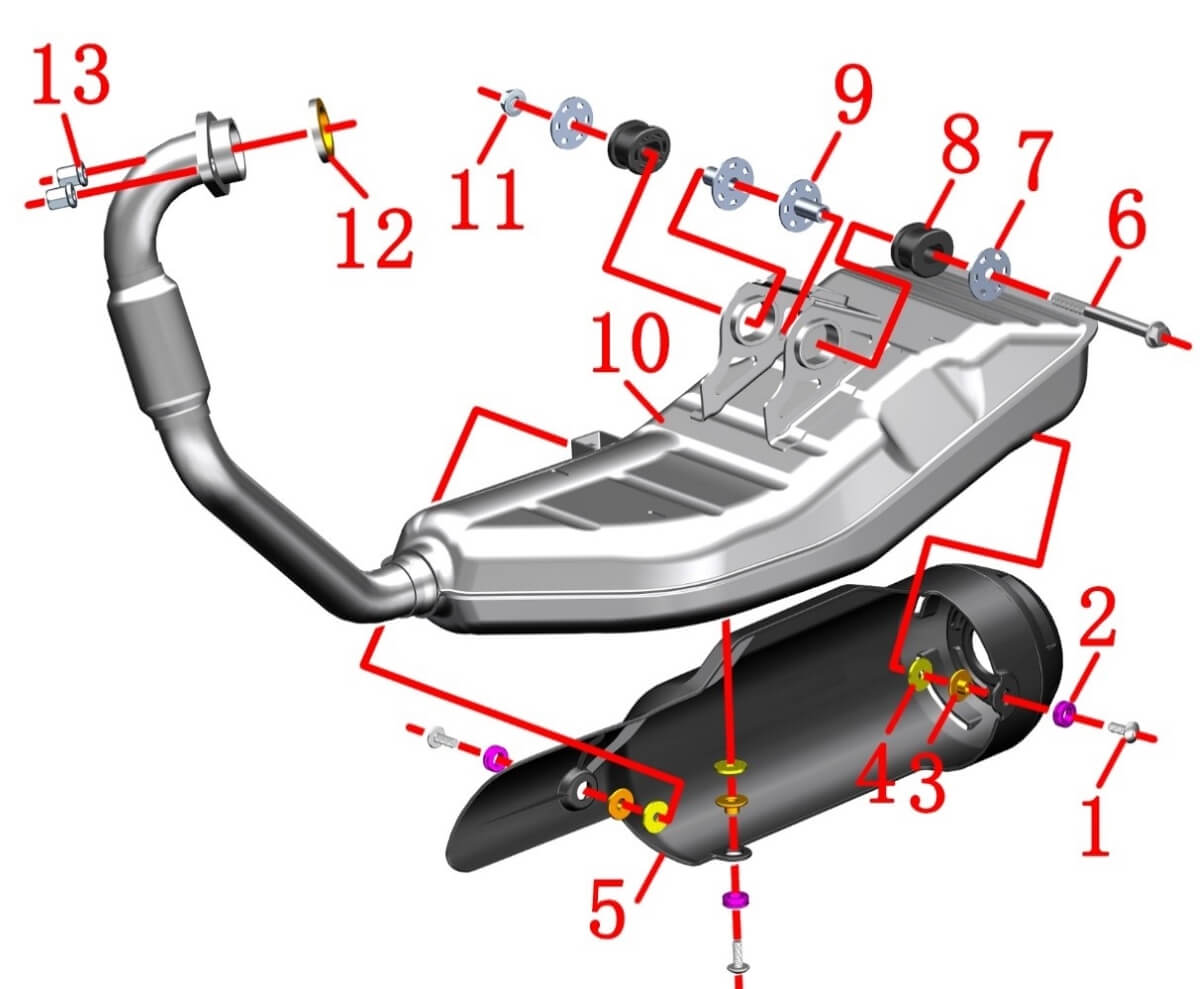 13
12
11
9
8
7
6
10
2
4
3
1
5