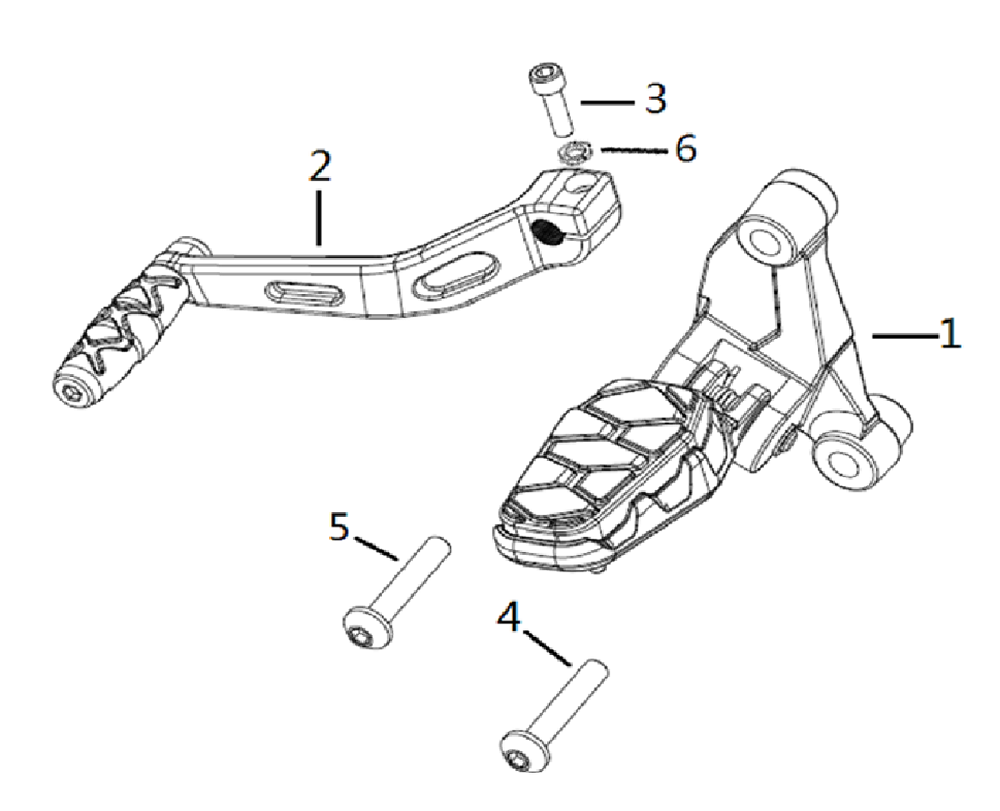 3
6
2
1
5
4