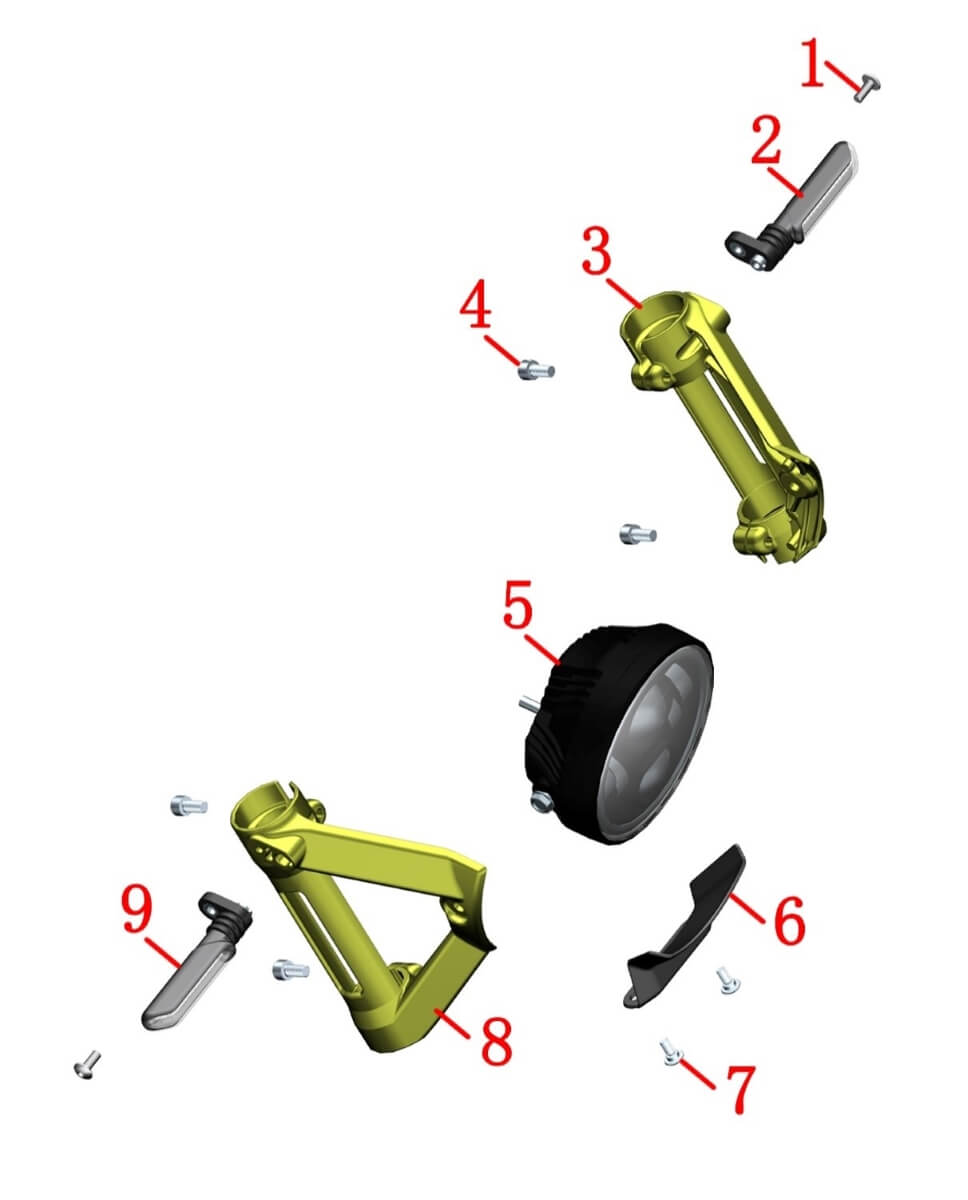 1
2
3
4
5
6
7
8
9