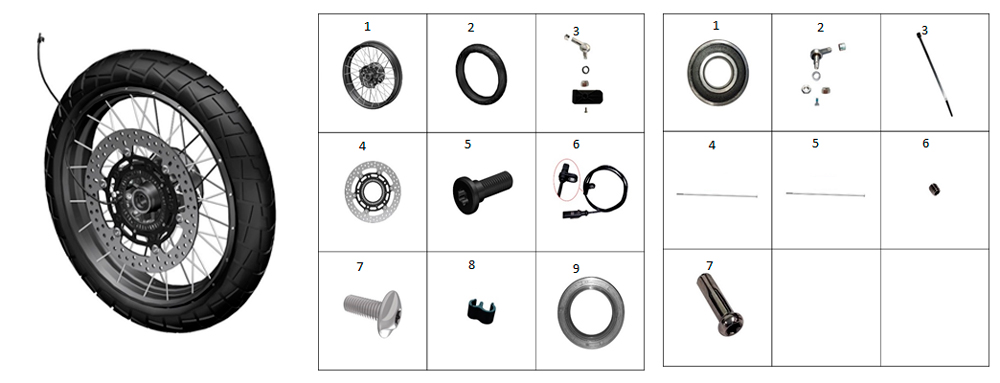 | 1 | 2 | 3 |
|---|---|---|
| 4 | 5 | 6 |
| 7 | 8 | 9 |

| 1 | 2 | 3 |
|---|---|---|
| 4 | 5 | 6 |
| 7 | | |