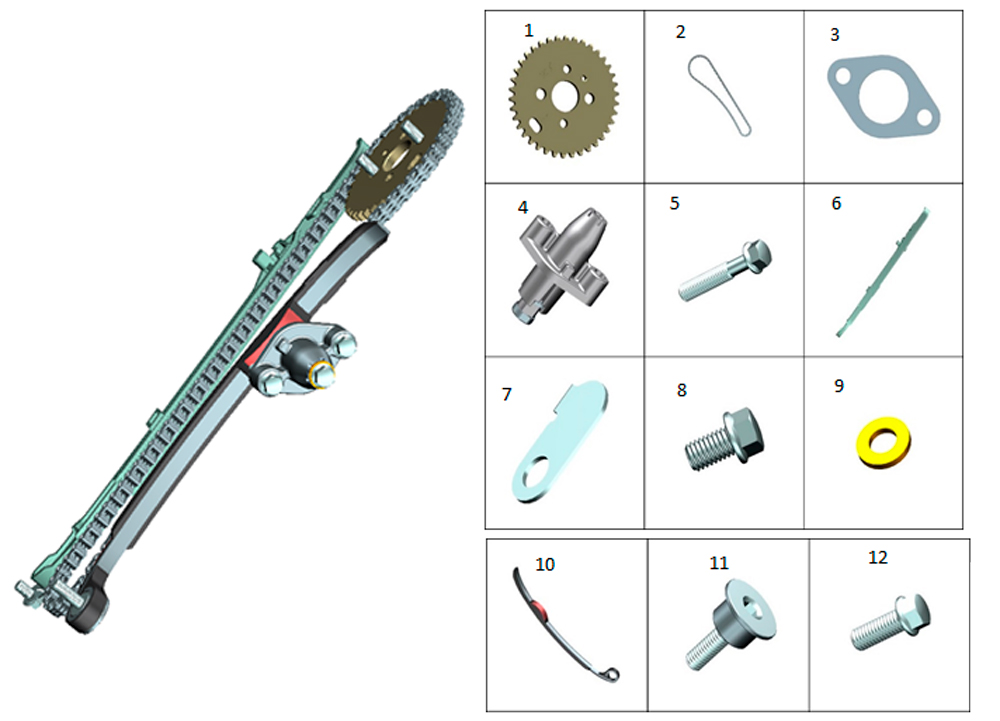 | 1 | 2 | 3 |
|---|---|---|
| 4 | 5 | 6 |
| 7 | 8 | 9 |

| 10 | 11 | 12 |
|---|---|---|