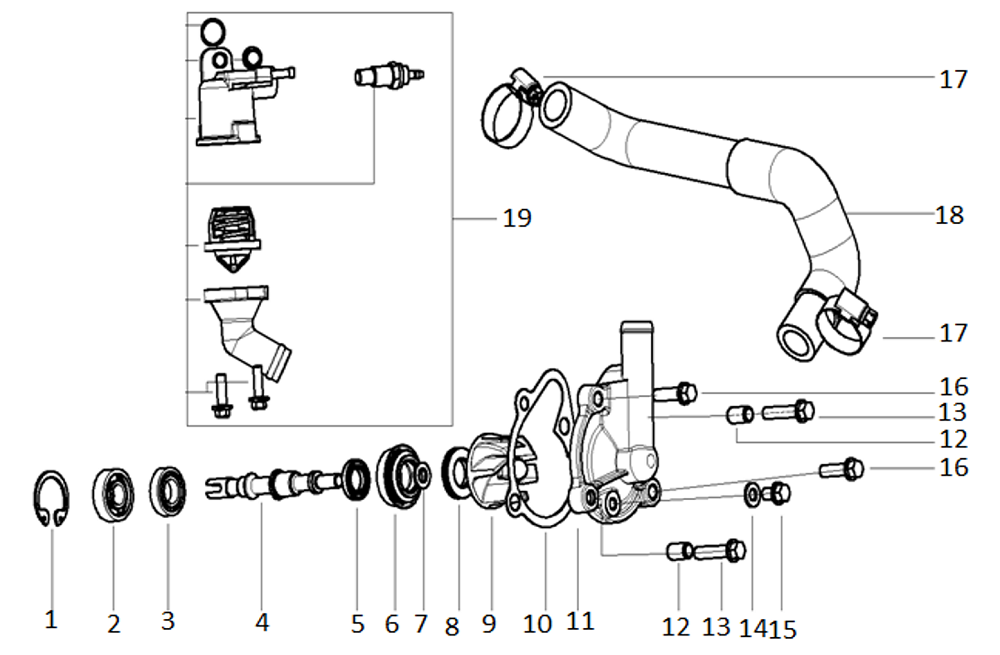 17
19
18
17
16
13
12
16
1
2
3
4
5
6
7
8
9
10
11
12
13
14
15