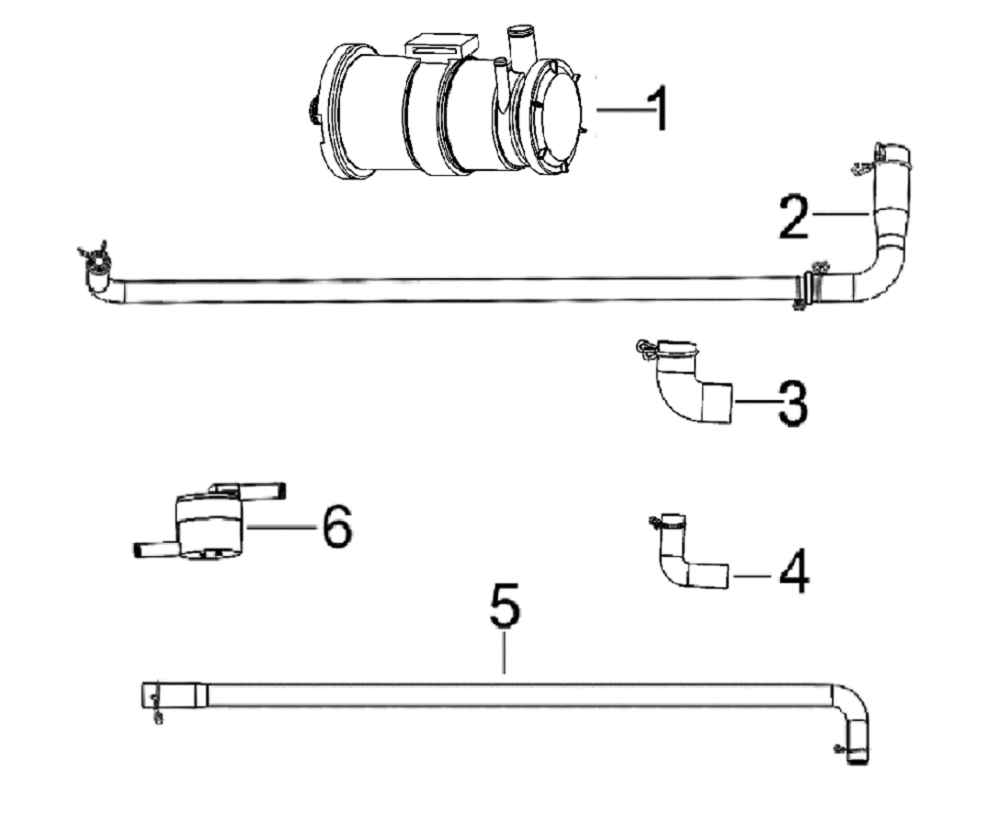 1
2
3
6
4
5