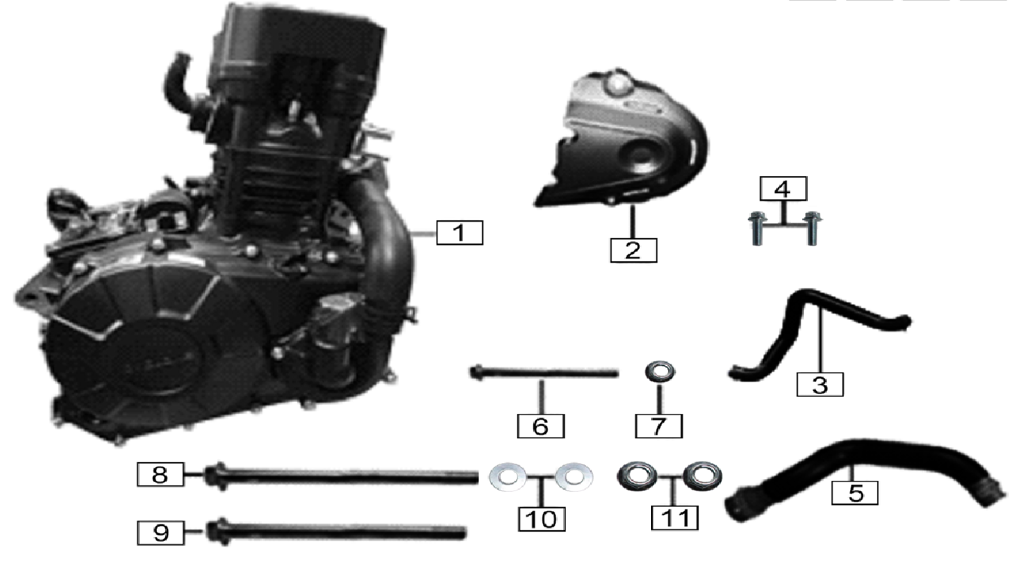 1
2
4
3
6
7
8
10
11
5
9