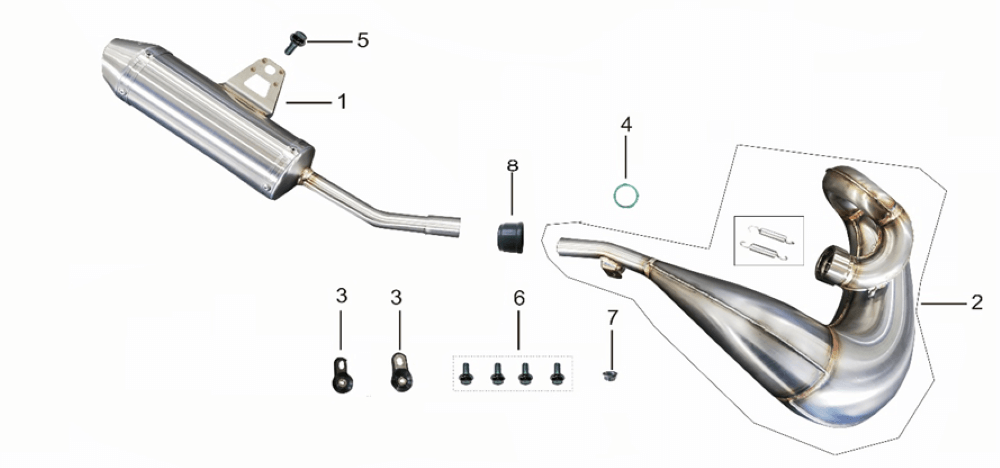 5
1
4
8
2
3
3
6
7