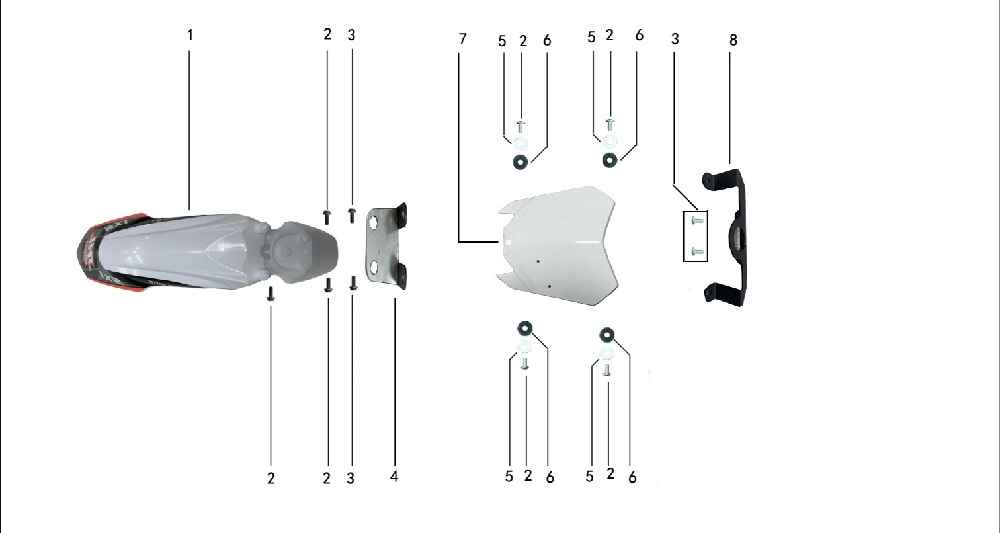 1
2 3
7
5 2 6
5 2 6
3 8
2
2 3 4
5 2 6
5 2 6