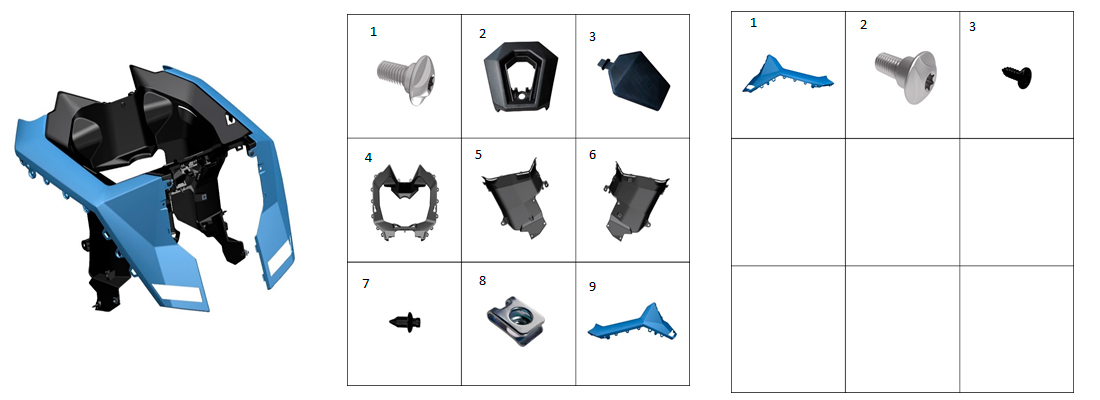 | 1 | 2 | 3 |
|---|---|---|
| 4 | 5 | 6 |
| 7 | 8 | 9 |

| 1 | 2 | 3 |
|---|---|---|
| | | |
| | | |