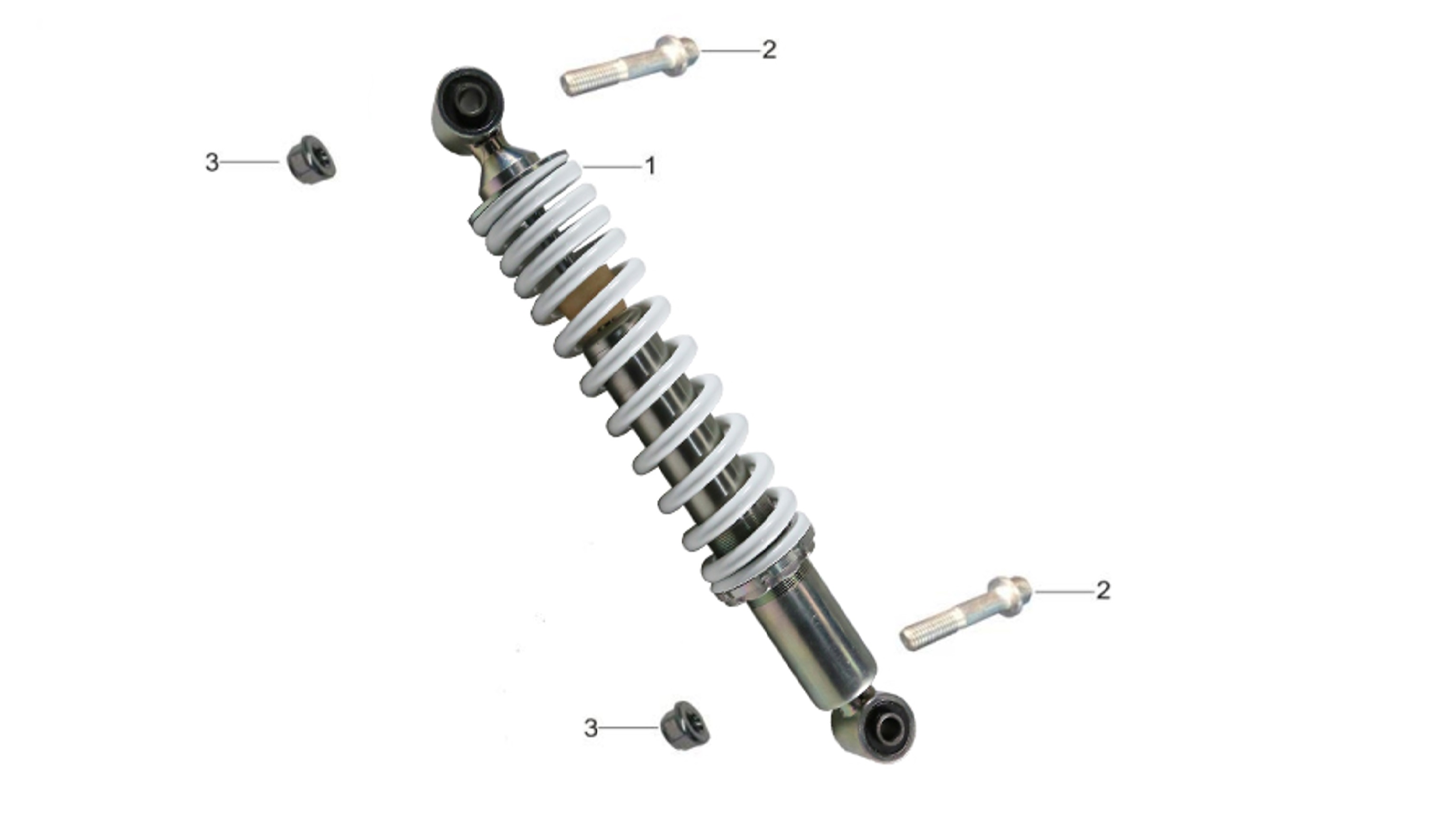 2
3
1
2
3