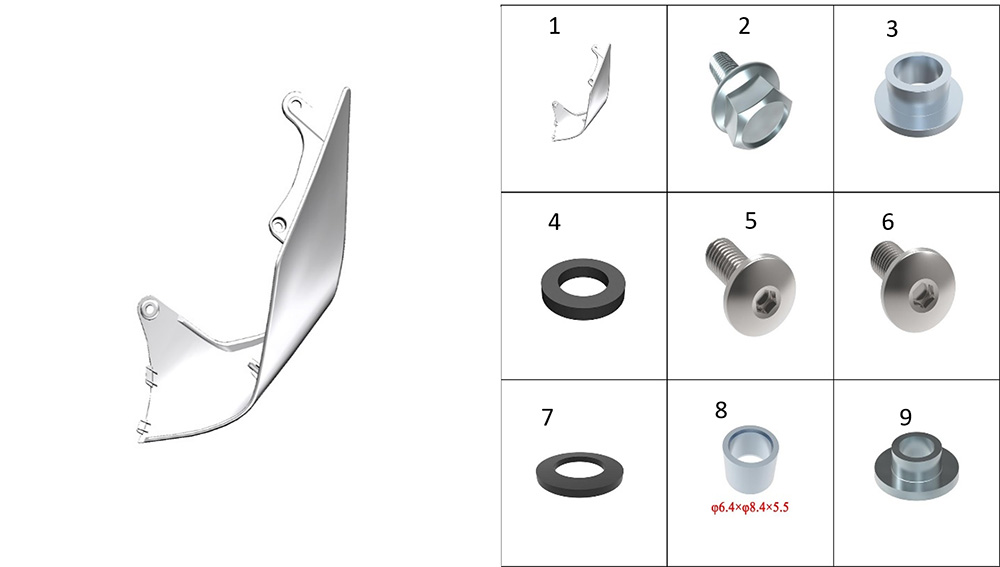 | 1 | 2 | 3 |
|---|---|---|
| 4 | 5 | 6 |
| 7 | 8 φ6.4×φ8.4×5.5 | 9 |