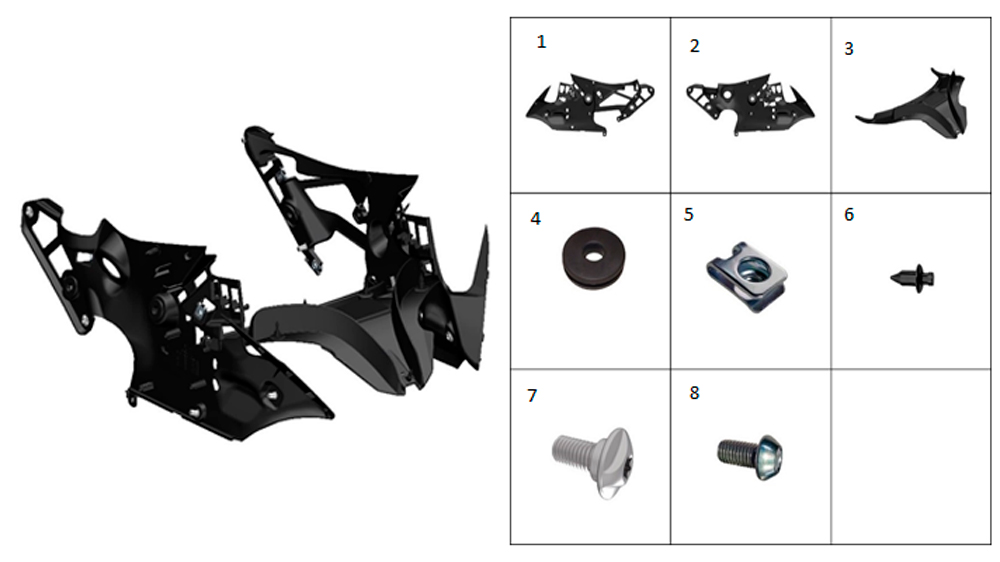 | 1 | 2 | 3 |
|---|---|---|
| 4 | 5 | 6 |
| 7 | 8 | |