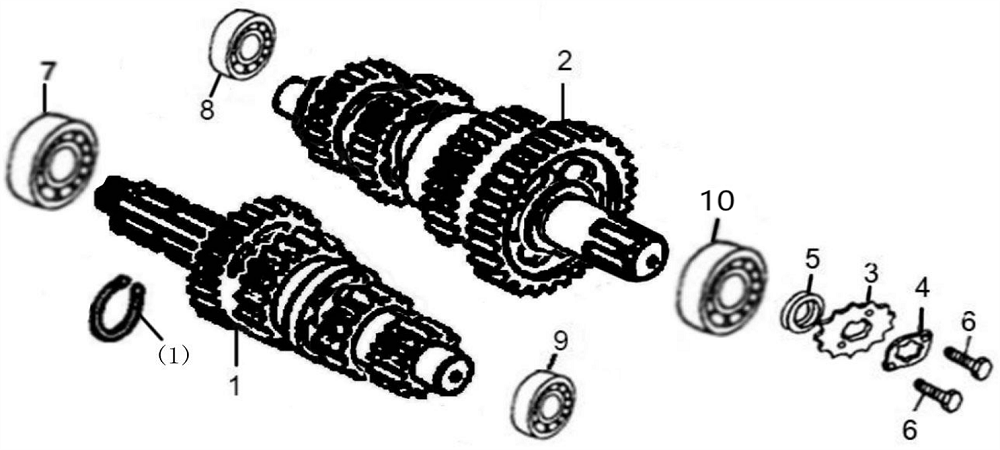 7
8
2
10
5
3
4
6
(1)
1
9
6