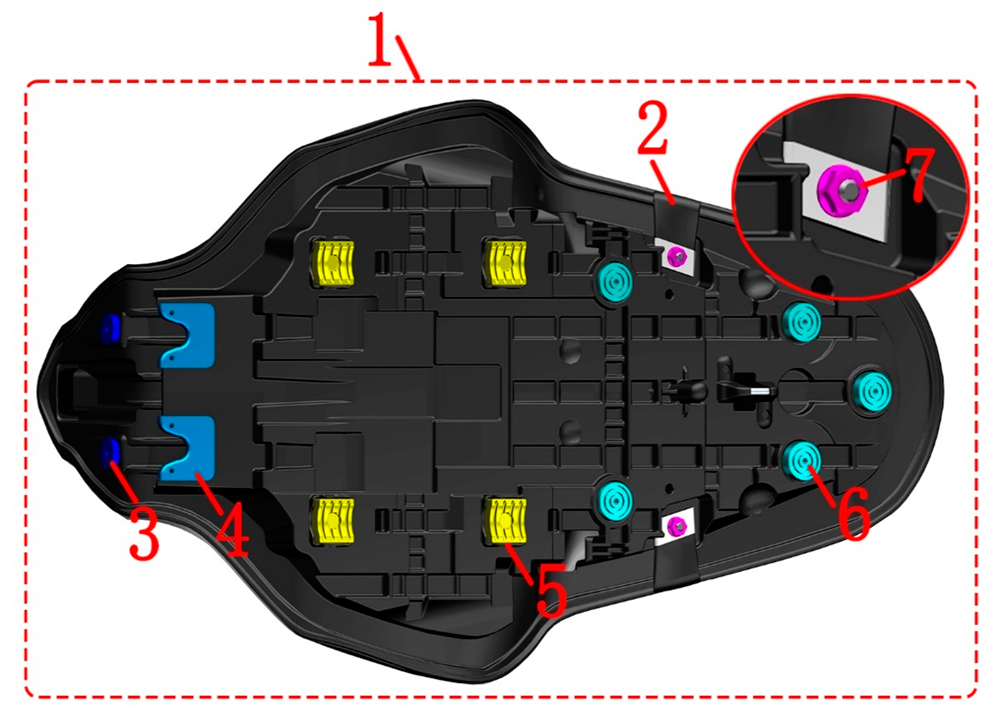 1
2
7
3
4
5
6