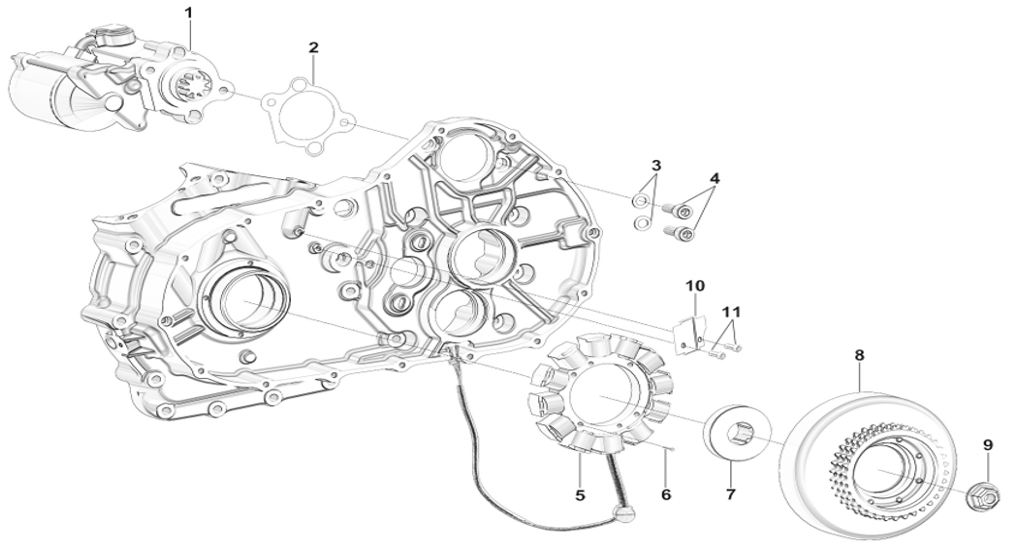 1
2
3
4
10
11
8
9
5
6
7