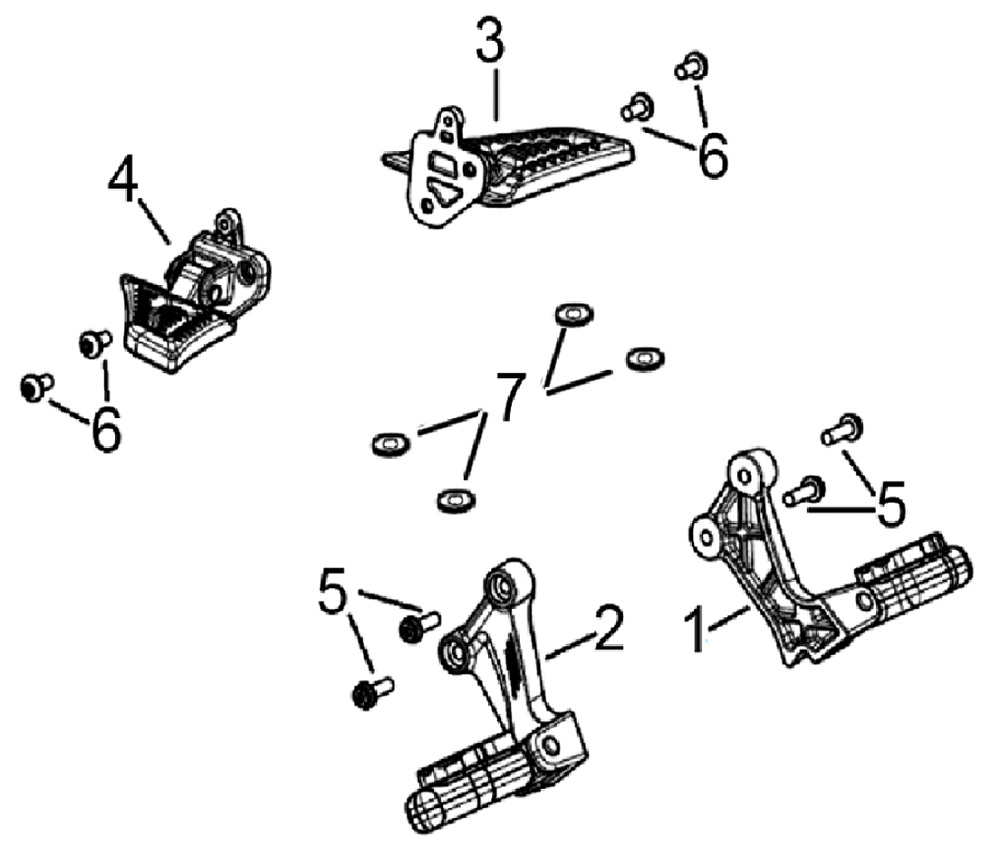 3
6
4
6
7
5
5
2
1