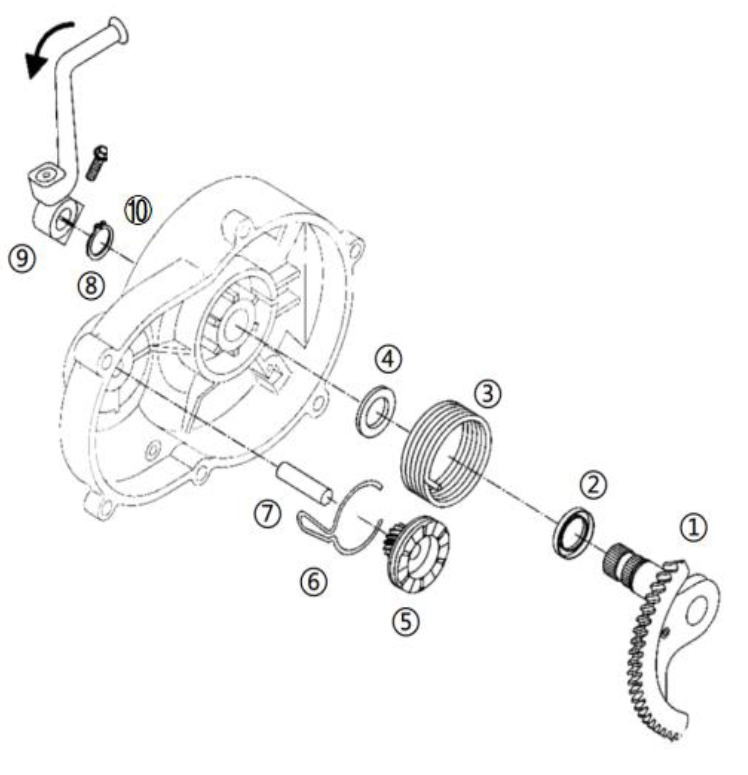 ⑩
⑨
⑧
④
③
②
①
⑦
⑥
⑤