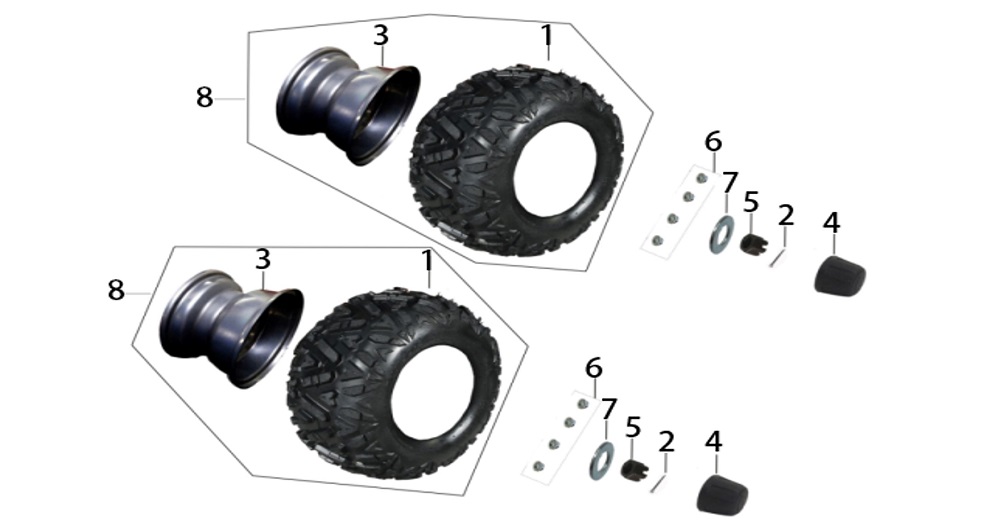 3
1
8
6
7
5
2
4
3
1
8
6
7
5
2
4