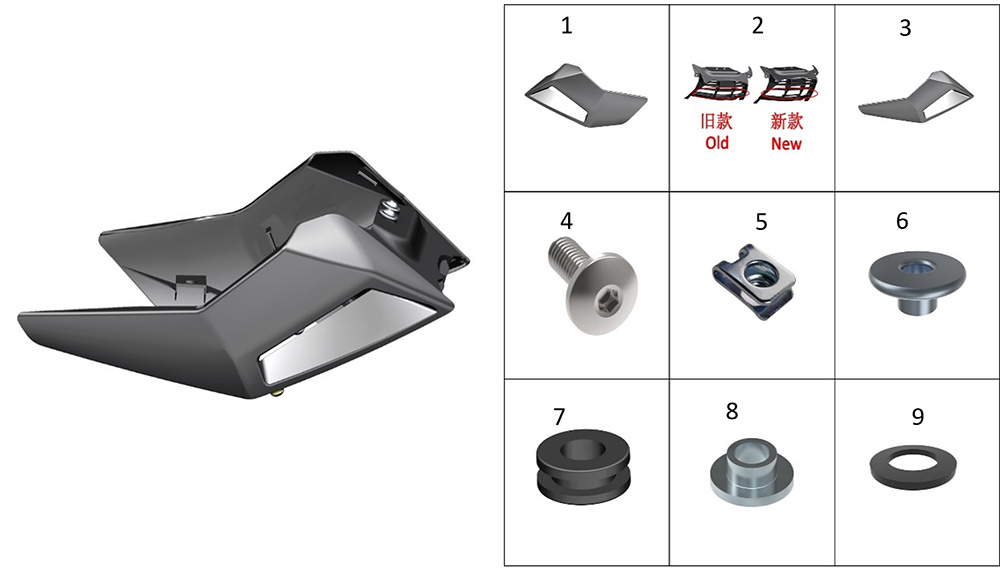 | 1 | 2 旧款 Old 新款 New | 3 |
|---|---|---|
| 4 | 5 | 6 |
| 7 | 8 | 9 |